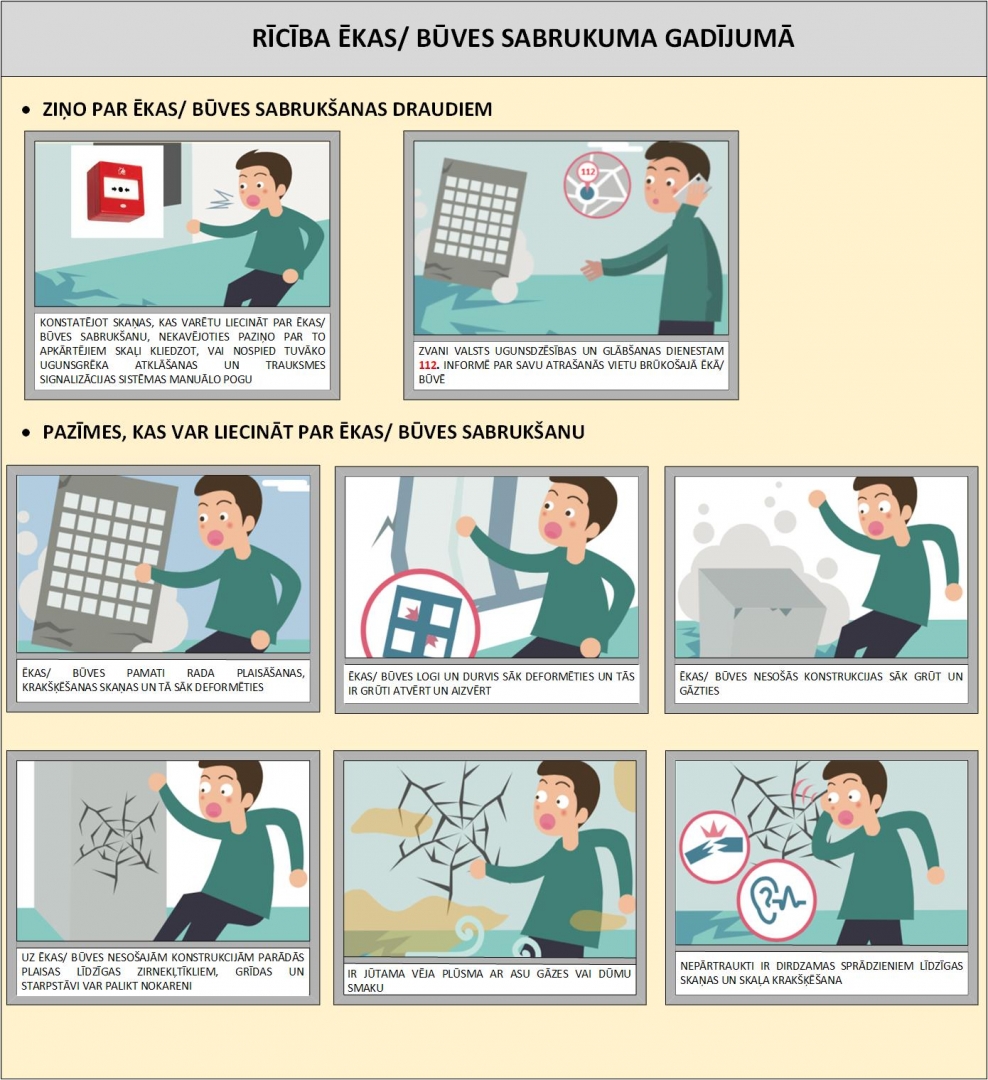 RĪCĪBA ĒKAS/ BŪVES SABRUKUMA GADĪJUMĀ

• ZIŅO PAR ĒKAS/ BŪVES SABRUKŠANAS DRAUDIEM

KONSTATĒJOT SKAŅAS, KAS VARĒTU LIECINĀT PAR ĒKAS/ BŪVES SABRUKŠANU, NEKAVĒJOTIES PAZIŅO PAR TO APKĀRTĒJIEM SKAĻI KLIEDZOT, VAI NOSPIED TUVĀKO UGUNSGRĒKA ATKLĀŠANAS UN TRAUKSMES SIGNALIZĀCIJAS SISTĒMAS MANUĀLO POGU

112

ZVANI VALSTS UGUNSDZĒSĪBAS UN GLĀBŠANAS DIENESTAM 112. INFORMĒ PAR SAVU ATRAŠANĀS VIETU BRŪKOŠAJĀ ĒKĀ/ BŪVĒ

• PAZĪMES, KAS VAR LIECINĀT PAR ĒKAS/ BŪVES SABRUKŠANU

ĒKAS/ BŪVES PAMATI RADA PLAISĀŠANAS, KRAKŠĶĒŠANAS SKAŅAS UN TĀ SĀK DEFORMĒTIES

ĒKAS/ BŪVES LOGI UN DURVIS SĀK DEFORMĒTIES UN TĀS IR GRŪTI ATVĒRT UN AIZVĒRT

ĒKAS/ BŪVES NESOŠĀS KONSTRUKCIJAS SĀK GRŪT UN GĀZTIES

UZ ĒKAS/ BŪVES NESOŠAJĀM KONSTRUKCIJĀM PARĀDĀS PLAISAS LĪDZĪGAS ZIRNEKĻTĪKLIEM, GRĪDAS UN STARPSTĀVI VAR PALIKT NOKARENI

IR JŪTAMA VĒJA PLŪSMA AR ASU GĀZES VAI DŪMU SMAKU

NEPĀRTRAUKTI IR DIRDZAMAS SPRĀDZIENIEM LĪDZĪGAS SKAŅAS UN SKAĻA KRAKŠĶĒŠANA